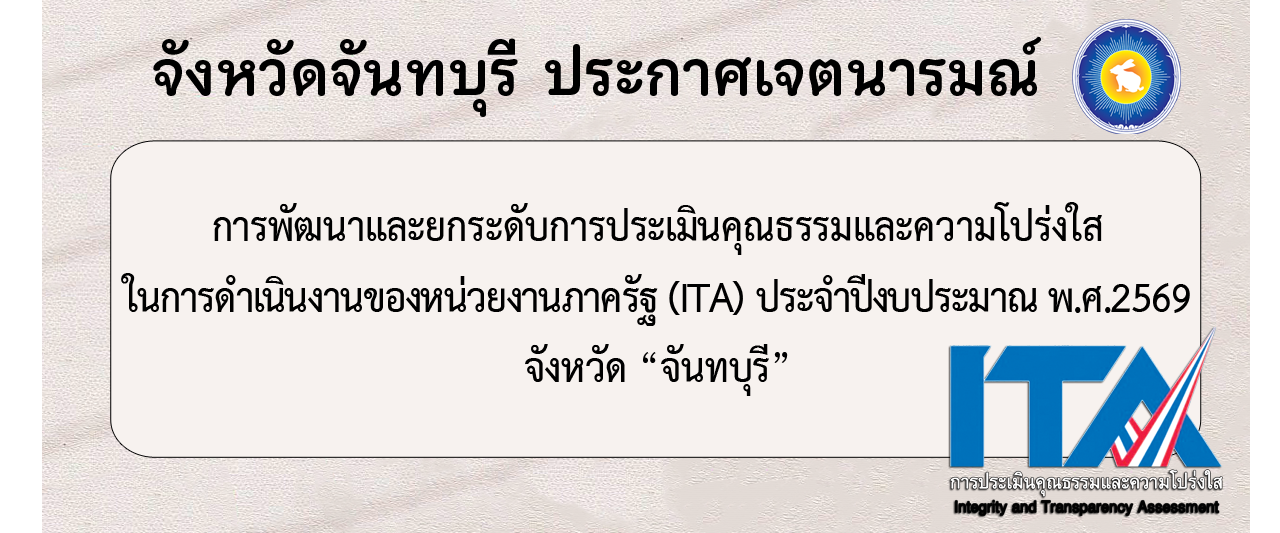 จังหวัดจันทบุรี ประกาศเจตนารมณ์

การพัฒนาและยกระดับการประเมินคุณธรรมและความโปร่งใส ในการดำเนินงานของหน่วยงานภาครัฐ (ITA) ประจำปีงบประมาณ พ.ศ.2569 จังหวัด “จันทบุรี”

ITA
การประเมินคุณธรรมและความโปร่งใส
Integrity and Transparency Assessment