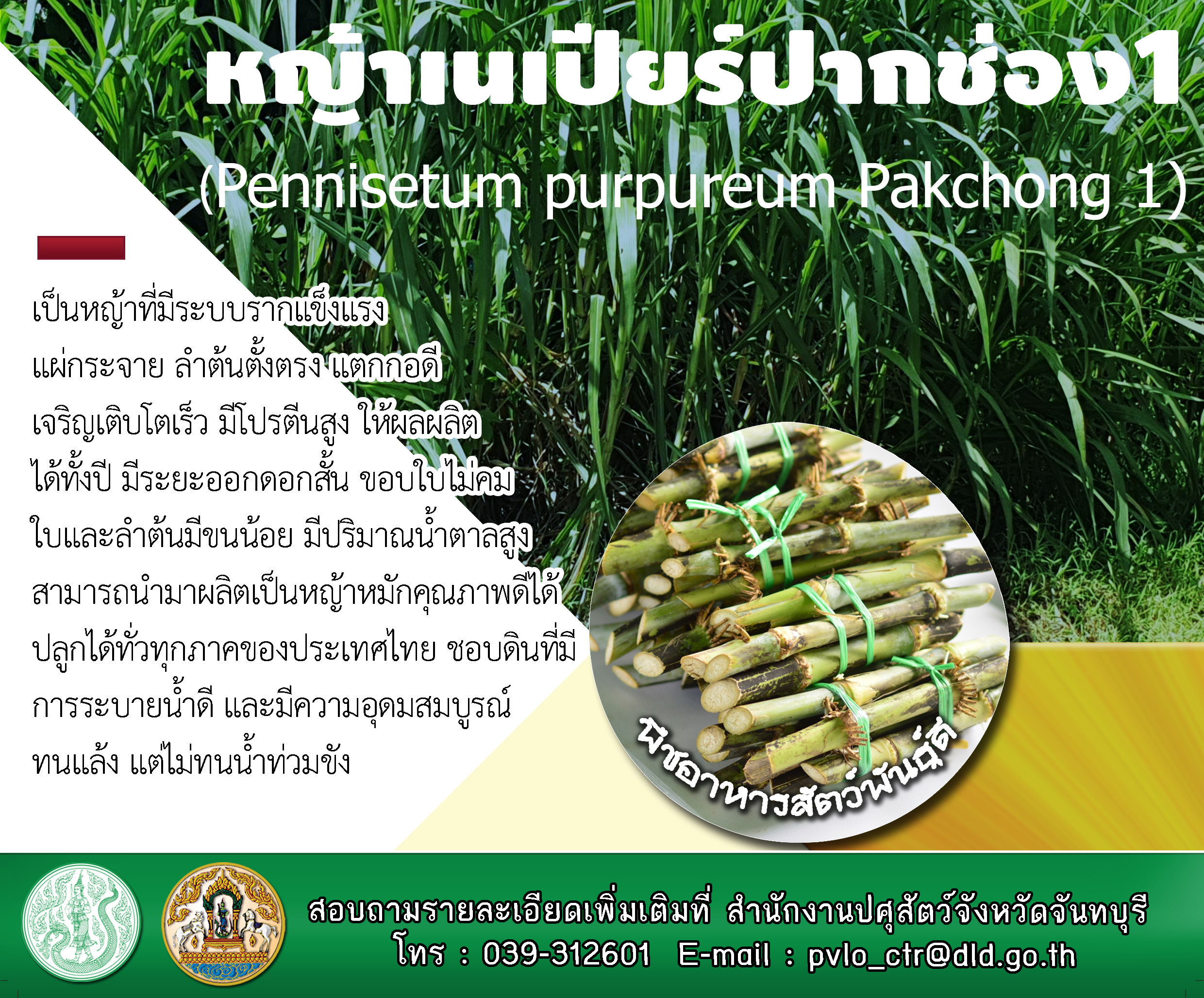 หญ้าเนเปียร์ปากช่อง1

(Pennisetum purpureum Pakchong 1)

เป็นหญ้าที่มีระบบรากแข็งแรง แผ่กระจาย ลำต้นตั้งตรง แตกกอดี เจริญเติบโตเร็ว มีโปรตีนสูง ให้ผลผลิตได้ทั้งปี มีระยะออกดอกสั้น ขอบใบไม่คม ใบและลำต้นมีขนน้อย มีปริมาณน้ำตาลสูง สามารถนำมาผลิตเป็นหญ้าหมักคุณภาพดีได้ ปลูกได้ทั่วทุกภาคของประเทศไทย ชอบดินที่มีการระบายน้ำดี และมีความอุดมสมบูรณ์ ทนแล้ง แต่ไม่ทนน้ำท่วมขัง

พืชอาหารสัตว์พันธุ์ดี

สอบถามรายละเอียดเพิ่มเติมที่ สำนักงานปศุสัตว์จังหวัดจันทบุรี
โทร : 039-312601 E-mail : pvlo_ctr@dld.go.th