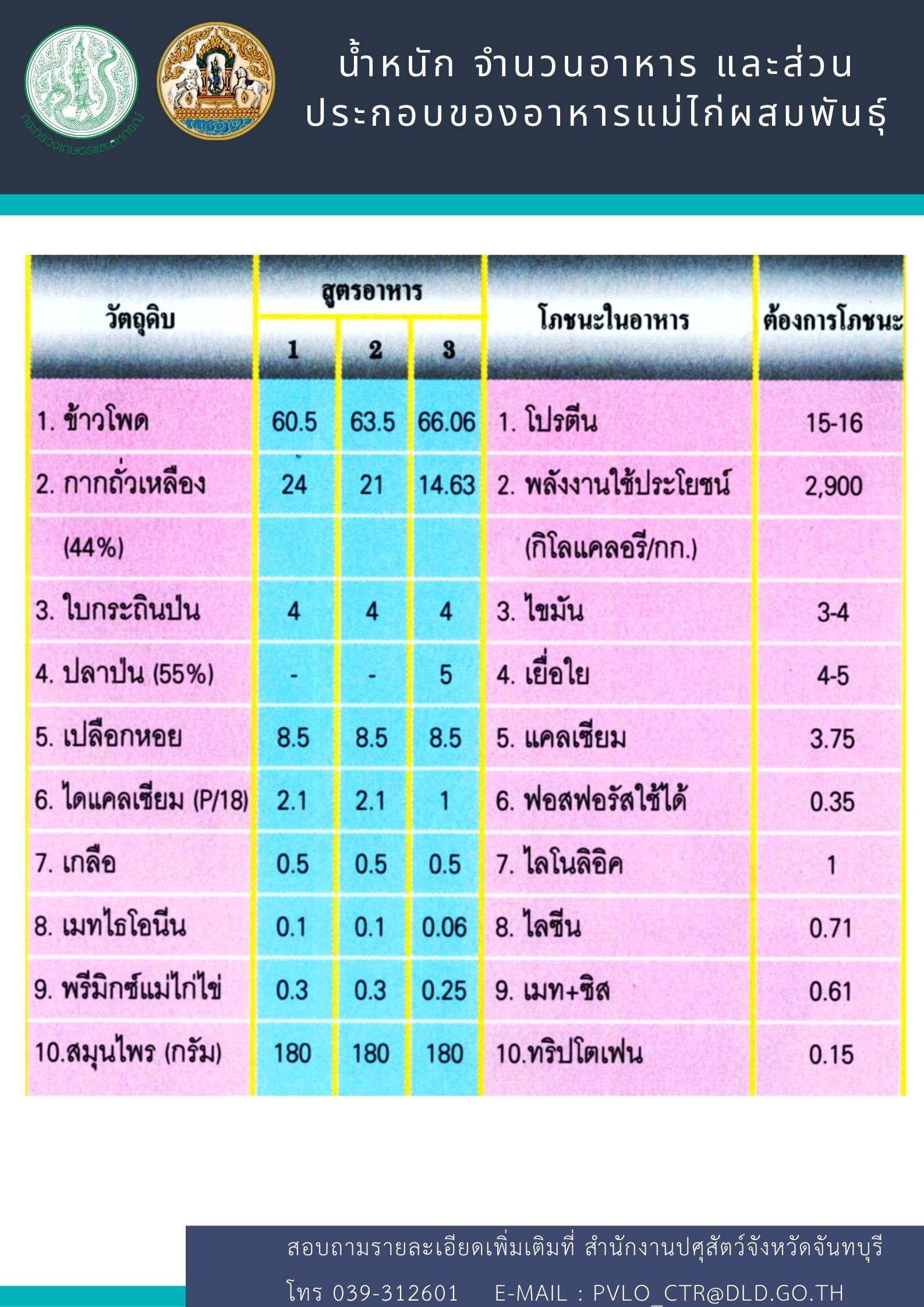 กระทรวงเกษตรและสหกรณ์

น้ำหนัก จำนวนอาหาร และส่วนประกอบของอาหารแม่ไก่ผสมพันธุ์

| วัตถุดิบ | สูตรอาหาร 1 | สูตรอาหาร 2 | สูตรอาหาร 3 | โภชนะในอาหาร | ต้องการโภชนะ |
|---|---|---|---|---|---|
| 1. ข้าวโพด | 60.5 | 63.5 | 66.06 | 1. โปรตีน | 15-16 |
| 2. กากถั่วเหลือง | 24 | 21 | 14.63 | 2. พลังงานใช้ประโยชน์ | 2,900 |
| (44%) | | | | (กิโลแคลอรี/กก.) | |
| 3. ใบกระถินป่น | 4 | 4 | 4 | 3. ไขมัน | 3-4 |
| 4. ปลาป่น (55%) | - | - | 5 | 4. เยื่อใย | 4-5 |
| 5. เปลือกหอย | 8.5 | 8.5 | 8.5 | 5. แคลเซียม | 3.75 |
| 6. ไดแคลเซียม (P/18) | 2.1 | 2.1 | 1 | 6. ฟอสฟอรัสใช้ได้ | 0.35 |
| 7. เกลือ | 0.5 | 0.5 | 0.5 | 7. ไลโนลิอิค | 1 |
| 8. เมทไธโอนีน | 0.1 | 0.1 | 0.06 | 8. ไลซีน | 0.71 |
| 9. พรีมิกซ์แม่ไก่ไข่ | 0.3 | 0.3 | 0.25 | 9. เมท+ซิส | 0.61 |
| 10.สมุนไพร (กรัม) | 180 | 180 | 180 | 10.ทริปโตเฟน | 0.15 |

สอบถามรายละเอียดเพิ่มเติมที่ สำนักงานปศุสัตว์จังหวัดจันทบุรี
โทร 039-312601 E-MAIL : PVLO_CTR@DLD.GO.TH